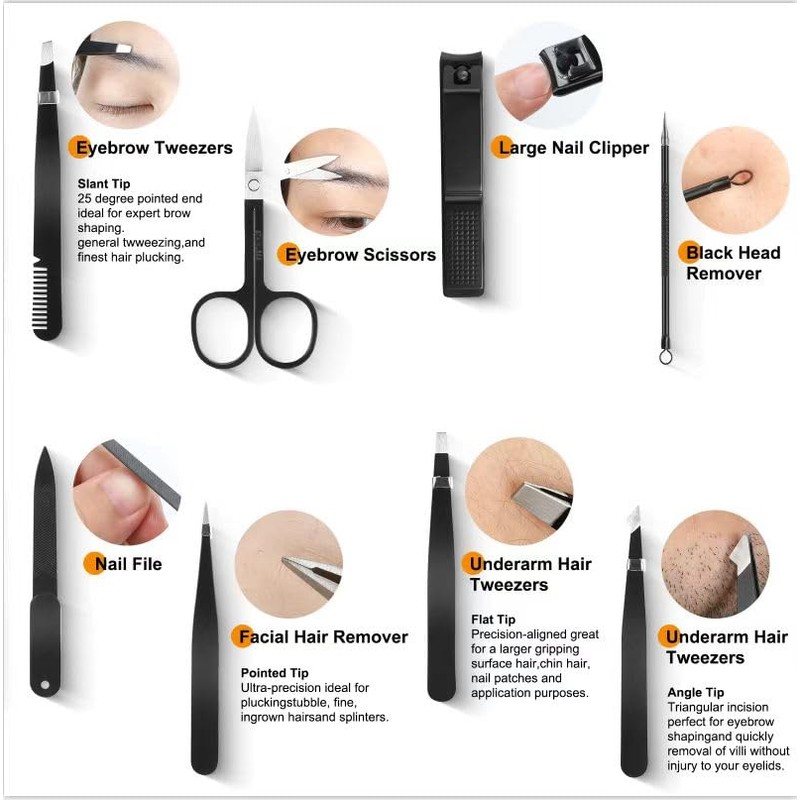 Eyebrow Tweezers

Slant Tip
25 degree pointed end ideal for expert brow shaping.
general twweezing,and finest hair plucking.

Eyebrow Scissors

Large Nail Clipper

Black Head Remover

Nail File

Facial Hair Remover

Pointed Tip
Ultra-precision ideal for pluckingstubble, fine, ingrown hairsand splinters.

Underarm Hair Tweezers

Flat Tip
Precision-aligned great for a larger gripping surface hair,chin hair, nail patches and application purposes.

Underarm Hair Tweezers

Angle Tip
Triangular incision perfect for eyebrow shapingand quickly removal of villi without injury to your eyelids.