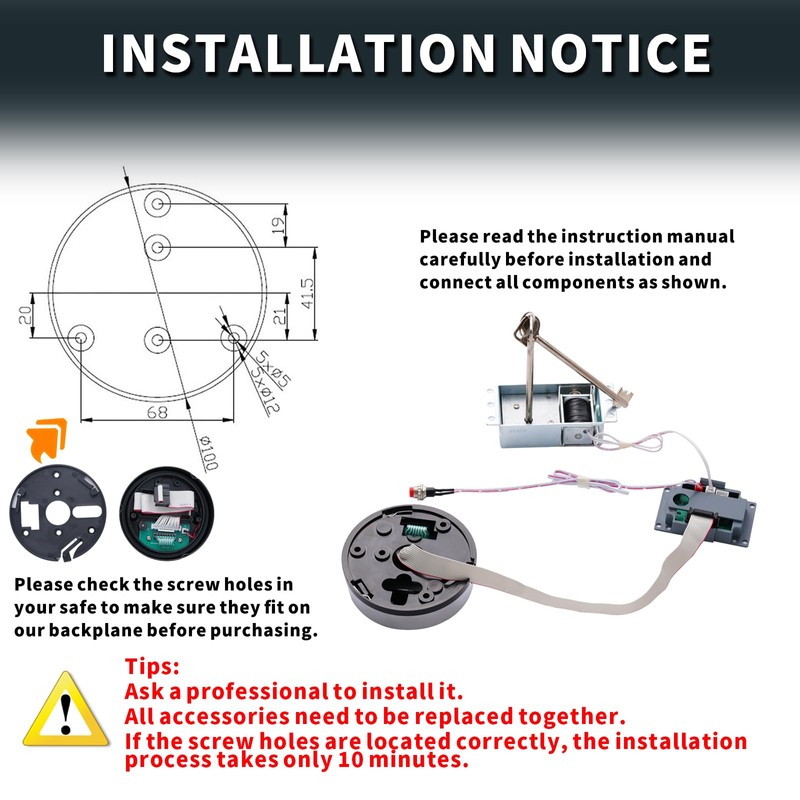 INSTALLATION NOTICE

19

41.5

20

21

5×ø5

5×ø12

68

ø100

Please read the instruction manual carefully before installation and connect all components as shown.

Please check the screw holes in your safe to make sure they fit on our backplane before purchasing.

Tips:
Ask a professional to install it.
All accessories need to be replaced together.
If the screw holes are located correctly, the installation process takes only 10 minutes.