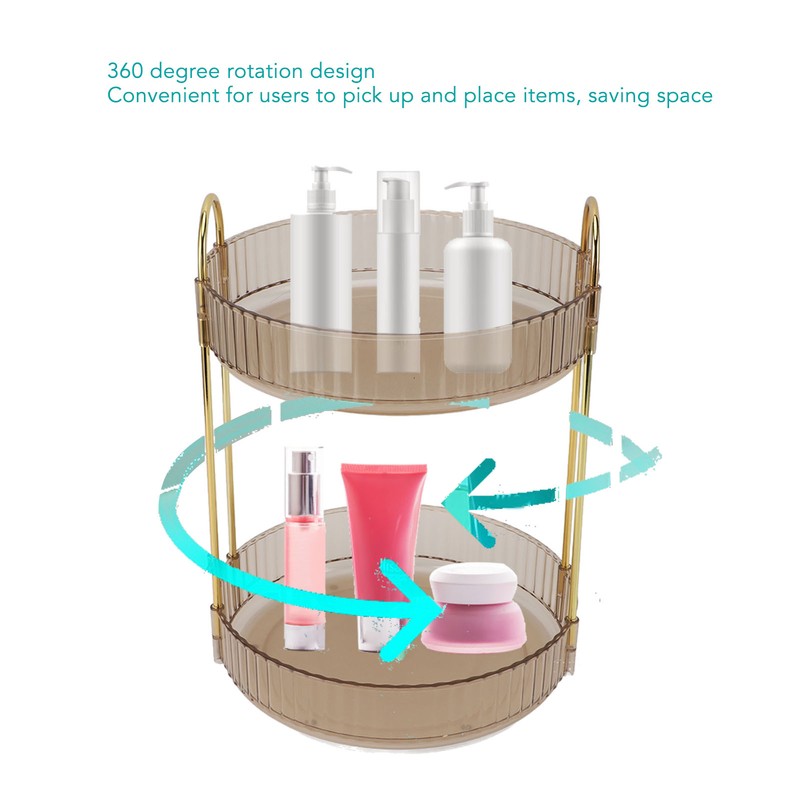 360 degree rotation design
Convenient for users to pick up and place items, saving space