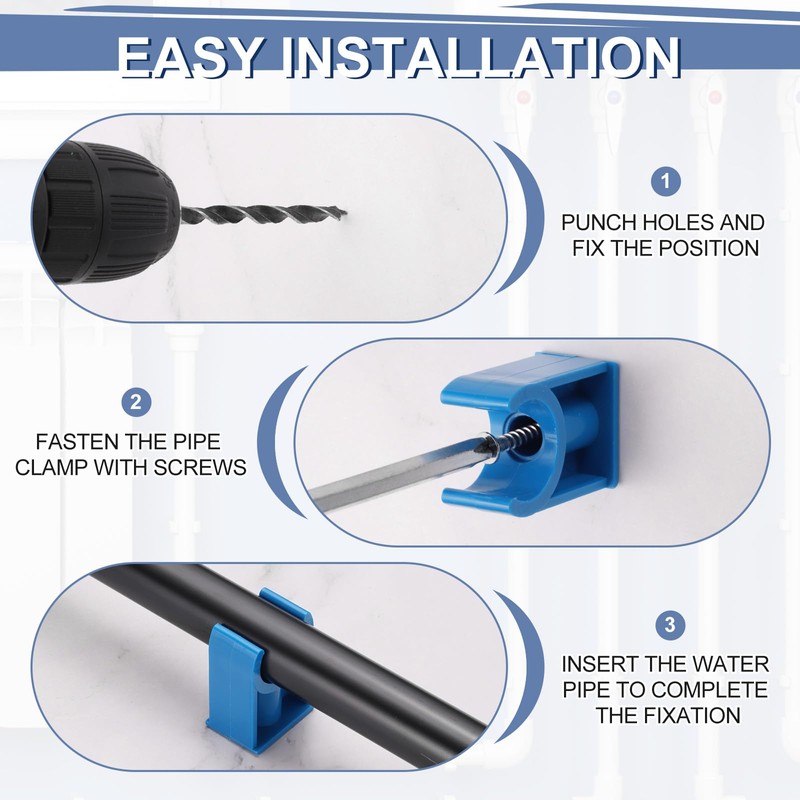 EASY INSTALLATION

1

PUNCH HOLES AND FIX THE POSITION

2

FASTEN THE PIPE CLAMP WITH SCREWS

3

INSERT THE WATER PIPE TO COMPLETE THE FIXATION