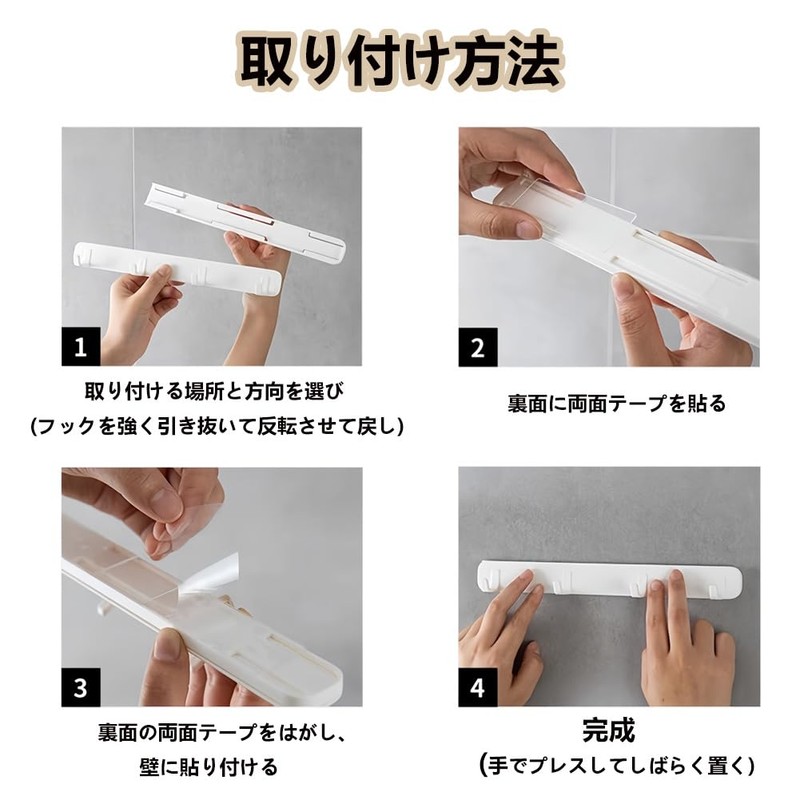 取り付け方法

1

取り付ける場所と方向を選び
(フックを強く引き抜いて反転させて戻し)

2

裏面に両面テープを貼る

3

裏面の両面テープをはがし、
壁に貼り付ける

4

完成
(手でプレスしてしばらく置く)