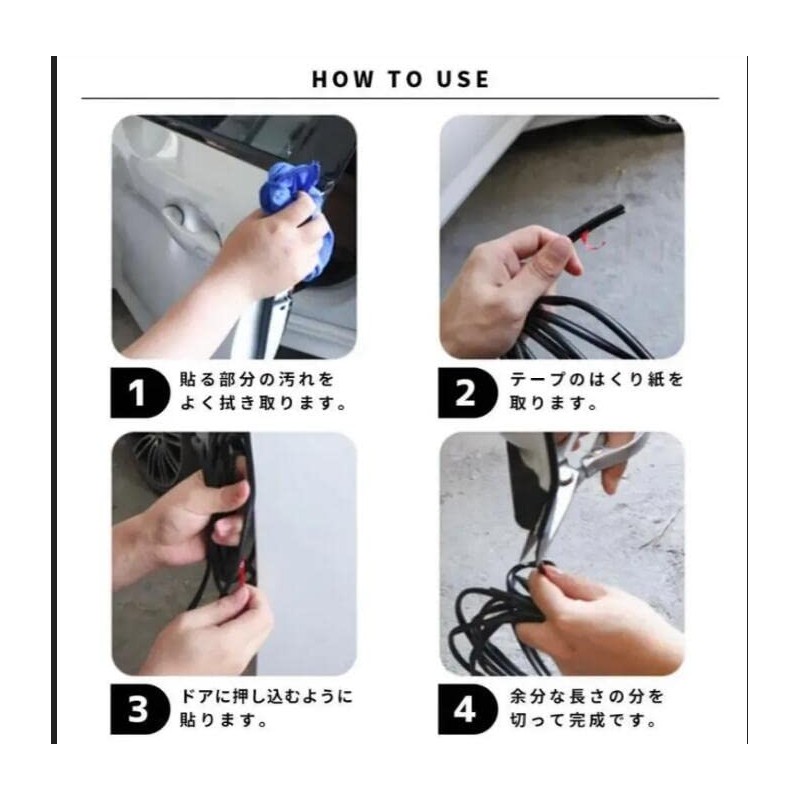 HOW TO USE

1 貼る部分の汚れをよく拭き取ります。

2 テープのはくり紙を取ります。

3 ドアに押し込むように貼ります。

4 余分な長さの分を切って完成です。