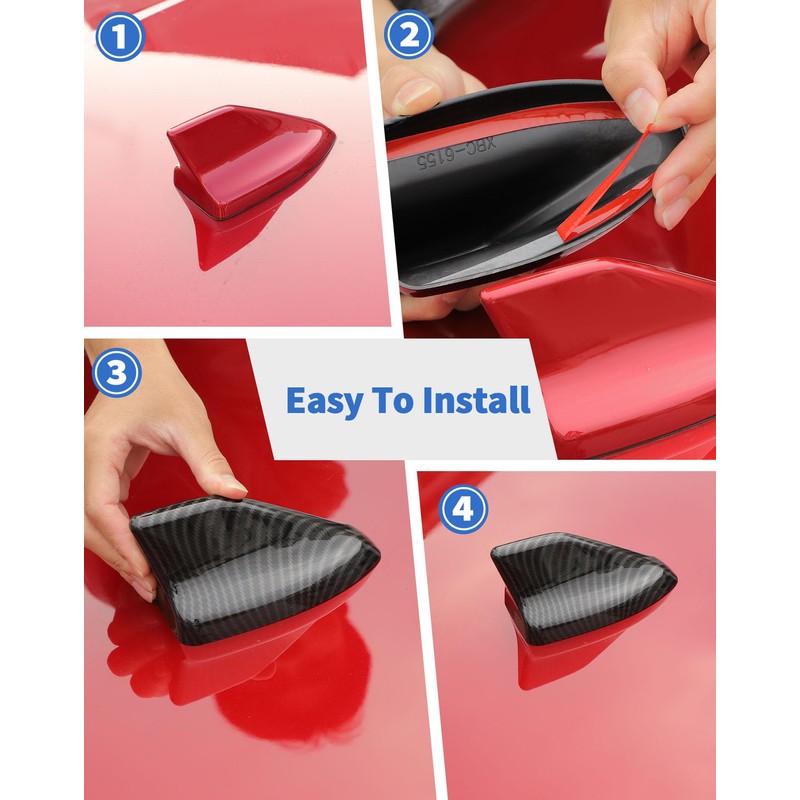 1

2

XBC-6155

3

Easy To Install

4