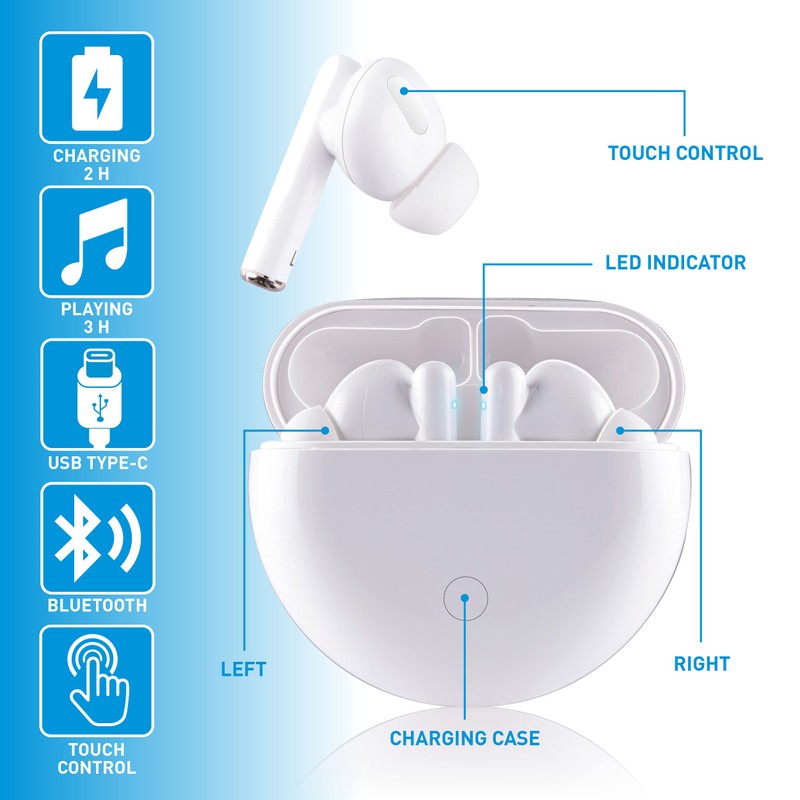 CHARGING
2 H

PLAYING
3 H

USB TYPE-C

BLUETOOTH

TOUCH
CONTROL

TOUCH CONTROL

LED INDICATOR

LEFT

RIGHT

CHARGING CASE