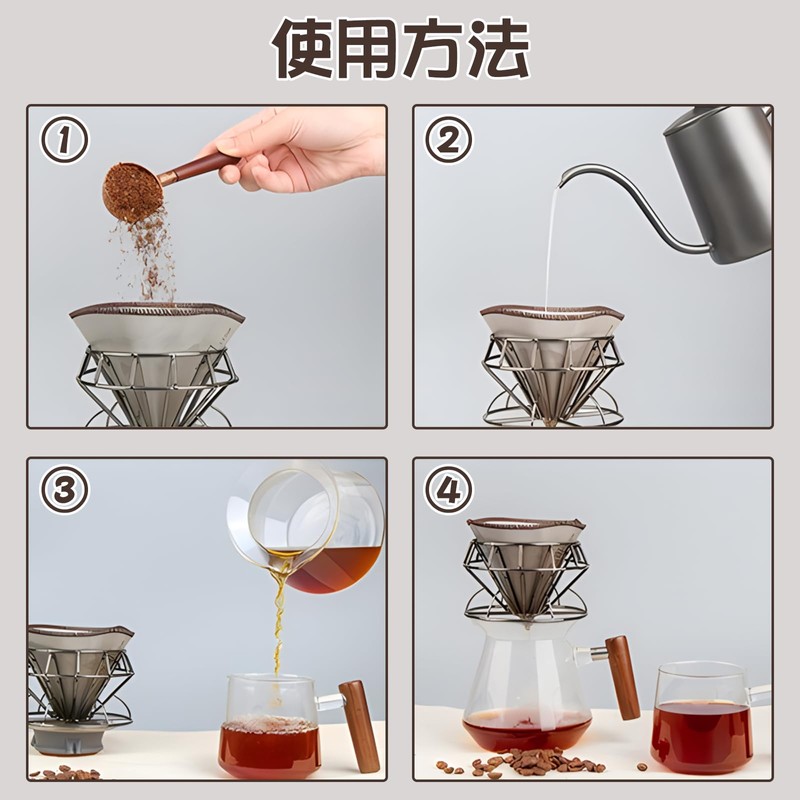 使用方法

①

②

③

④