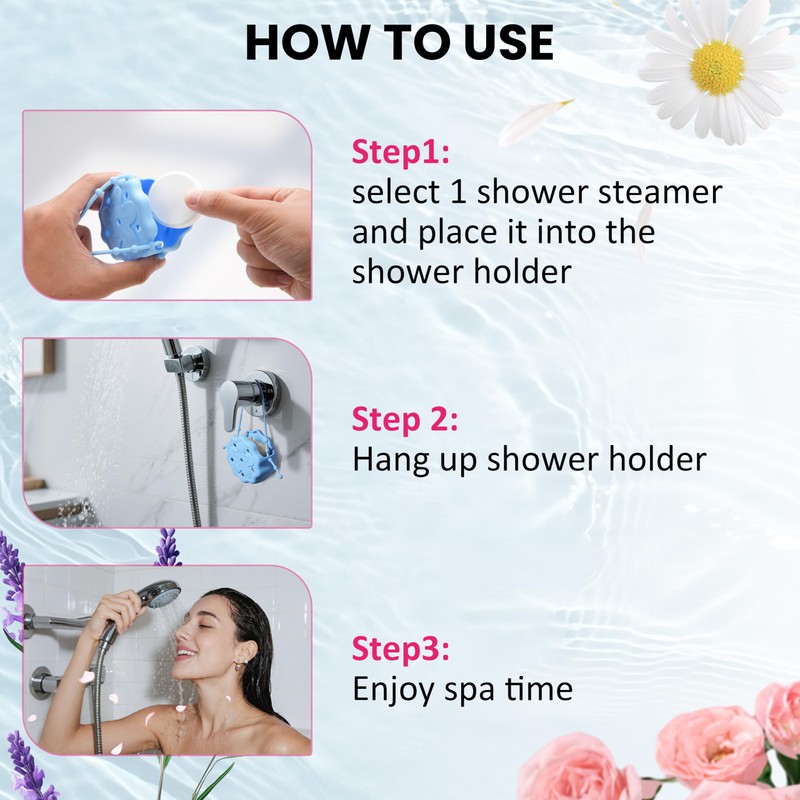 HOW TO USE

Step1:
select 1 shower steamer and place it into the shower holder

Step 2:
Hang up shower holder

Step3:
Enjoy spa time