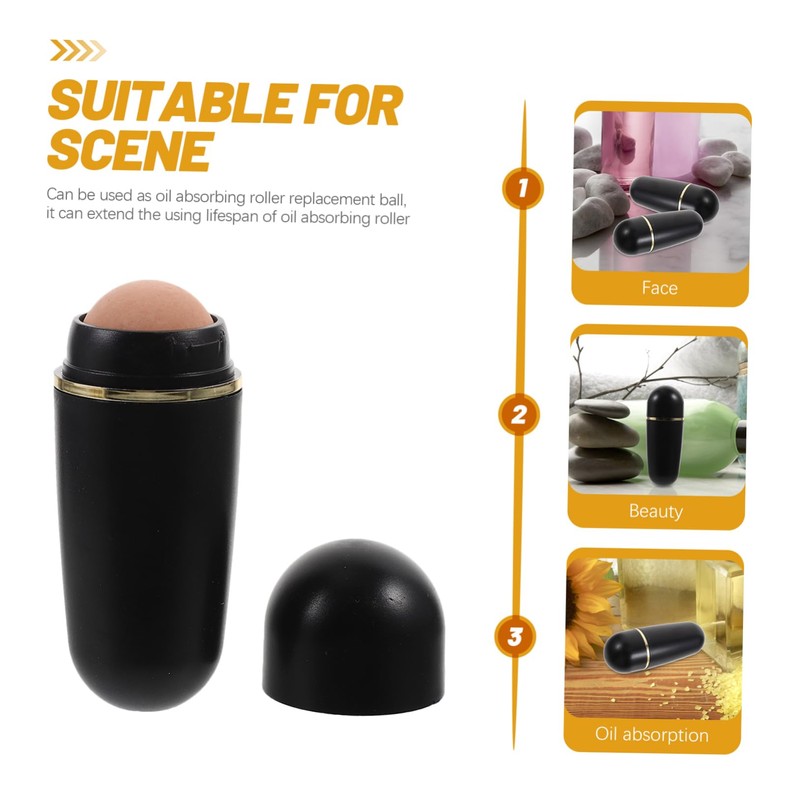 SUITABLE FOR SCENE

Can be used as oil absorbing roller replacement ball, it can extend the using lifespan of oil absorbing roller

1

Face

2

Beauty

3

Oil absorption