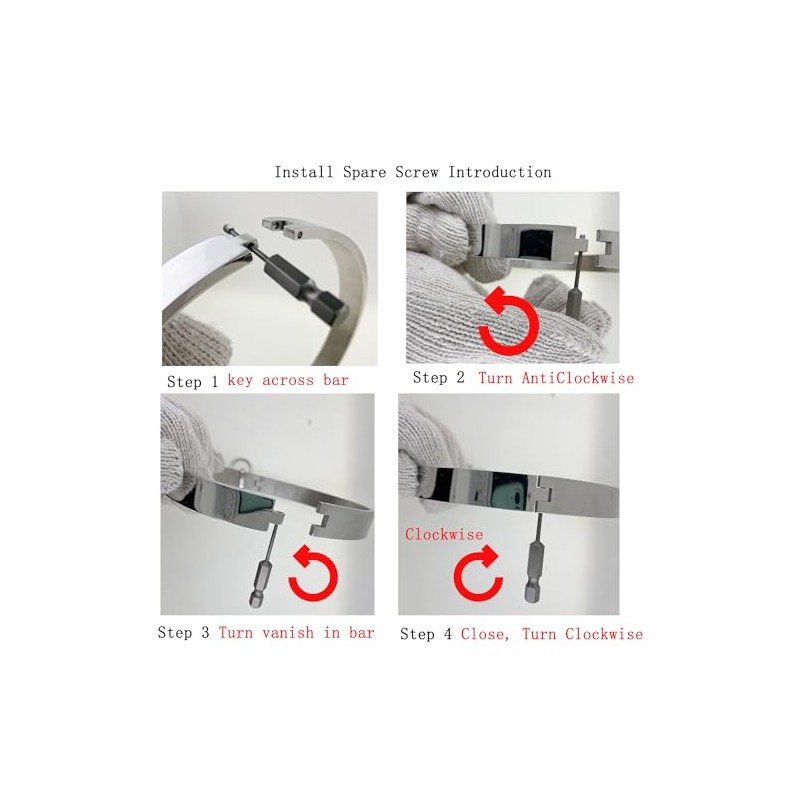 Install Spare Screw Introduction

Step 1 key across bar

Step 2 Turn AntiClockwise

Step 3 Turn vanish in bar

Clockwise

Step 4 Close, Turn Clockwise