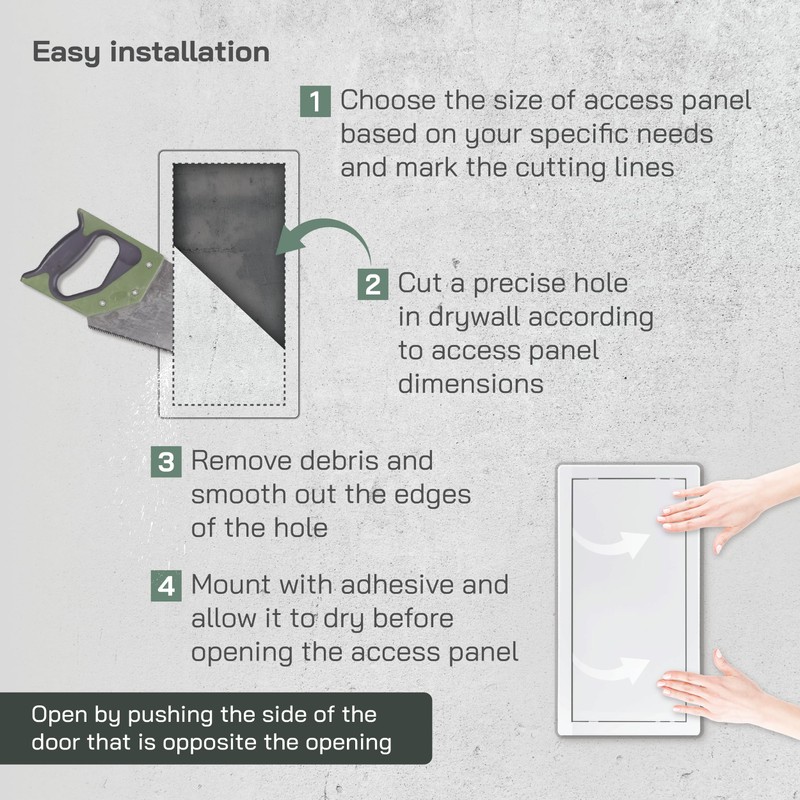 Easy installation

1 Choose the size of access panel based on your specific needs and mark the cutting lines

2 Cut a precise hole in drywall according to access panel dimensions

3 Remove debris and smooth out the edges of the hole

4 Mount with adhesive and allow it to dry before opening the access panel

Open by pushing the side of the door that is opposite the opening