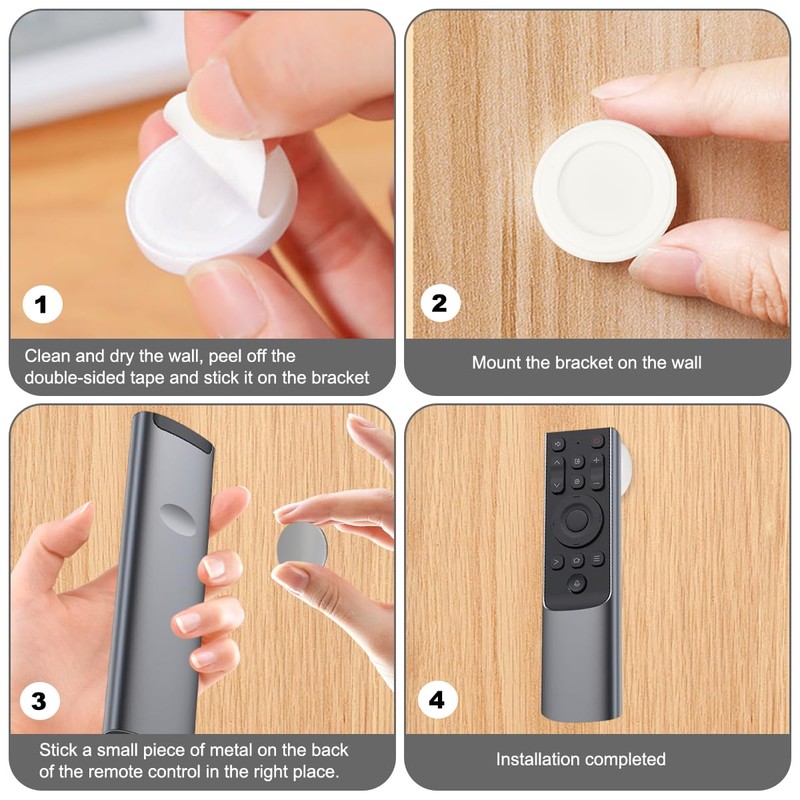 1

Clean and dry the wall, peel off the double-sided tape and stick it on the bracket

2

Mount the bracket on the wall

3

Stick a small piece of metal on the back of the remote control in the right place.

4

Installation completed