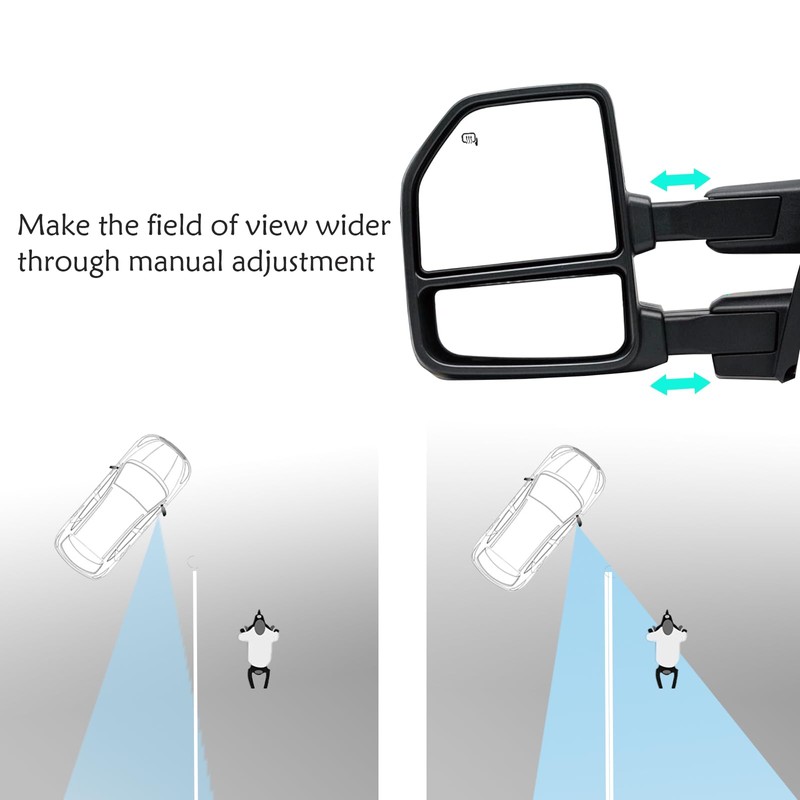 Make the field of view wider through manual adjustment