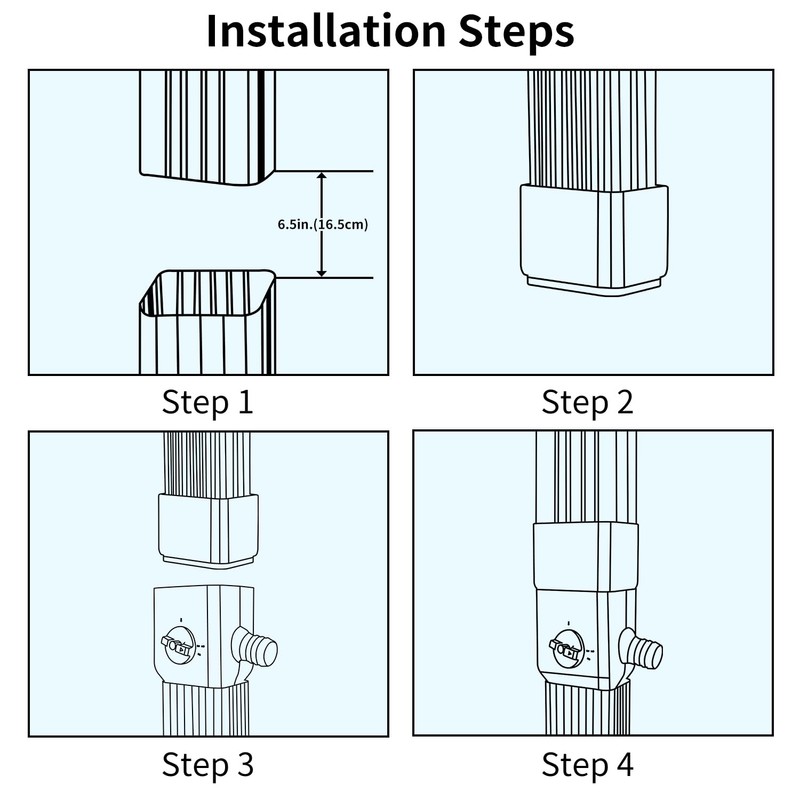 Installation Steps

6.5in.(16.5cm)

Step 1

Step 2

Step 3

Step 4