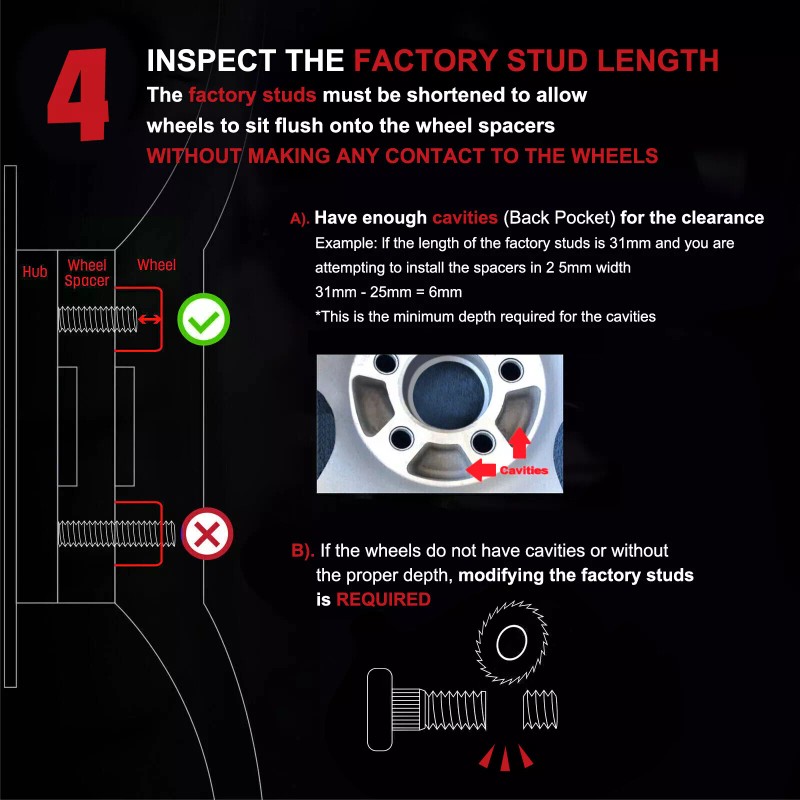 4

INSPECT THE FACTORY STUD LENGTH

The factory studs must be shortened to allow wheels to sit flush onto the wheel spacers WITHOUT MAKING ANY CONTACT TO THE WHEELS

Hub

Wheel Spacer

Wheel

A). Have enough cavities (Back Pocket) for the clearance
Example: If the length of the factory studs is 31mm and you are attempting to install the spacers in 2 5mm width
31mm - 25mm = 6mm
*This is the minimum depth required for the cavities

Cavities

B). If the wheels do not have cavities or without the proper depth, modifying the factory studs is REQUIRED