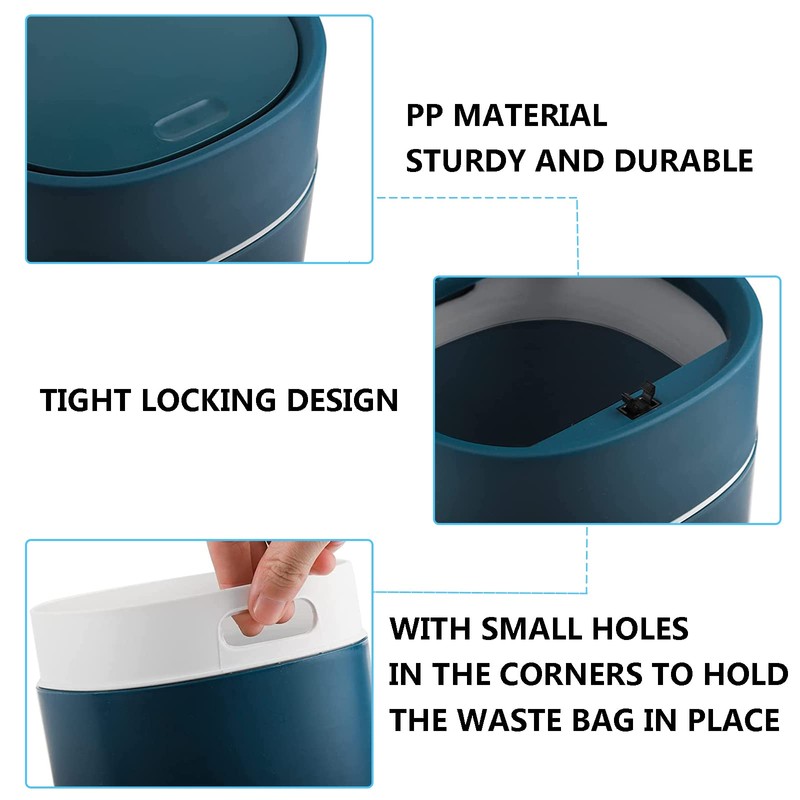 PP MATERIAL
STURDY AND DURABLE

TIGHT LOCKING DESIGN

WITH SMALL HOLES
IN THE CORNERS TO HOLD
THE WASTE BAG IN PLACE