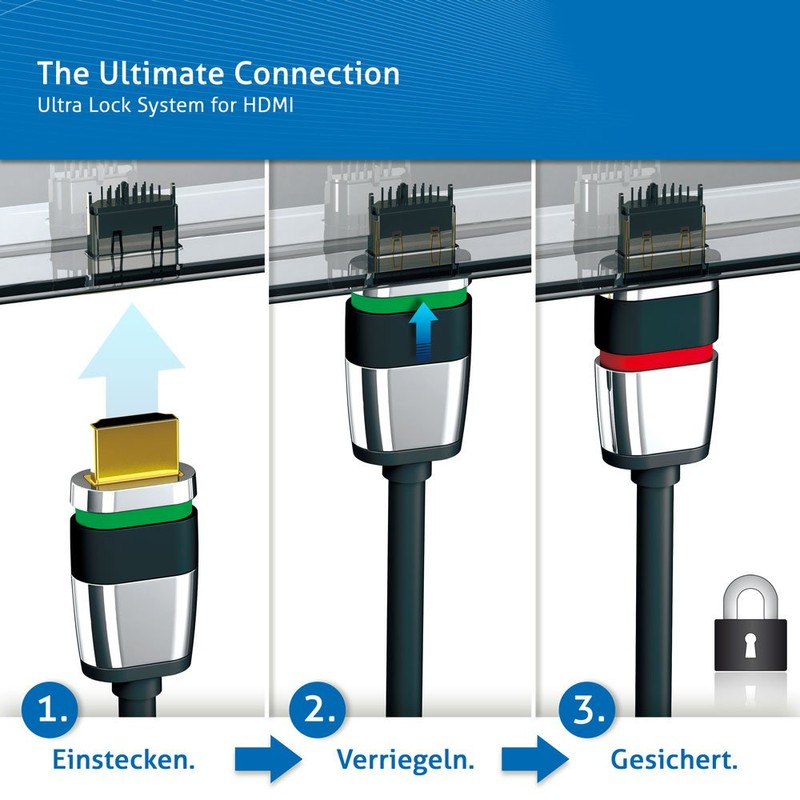 The Ultimate Connection
Ultra Lock System for HDMI

1.
Einstecken.

2.
Verriegeln.

3.
Gesichert.