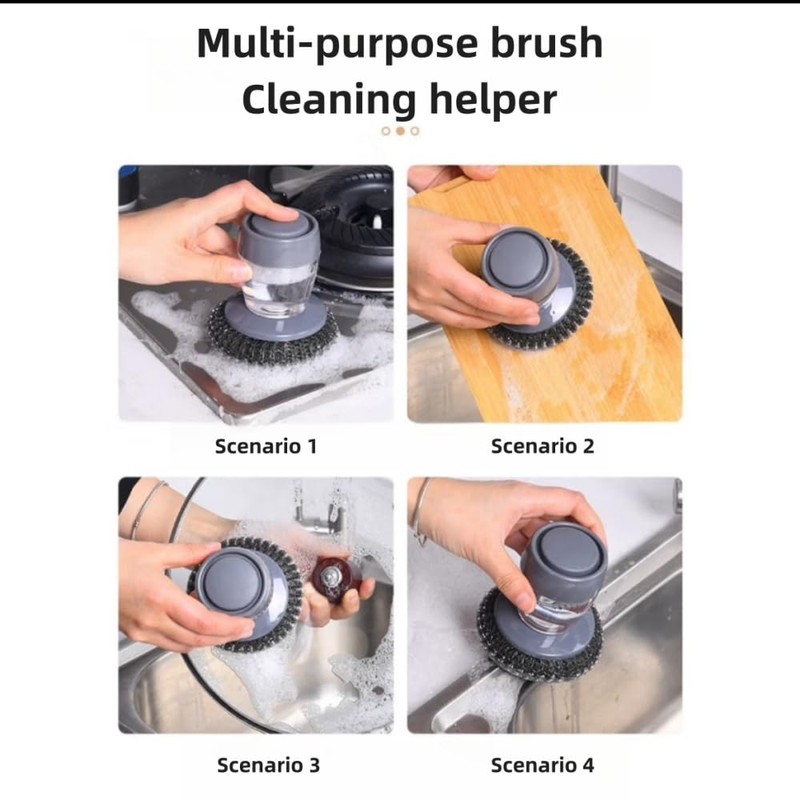 Multi-purpose brush
Cleaning helper

Scenario 1

Scenario 2

Scenario 3

Scenario 4