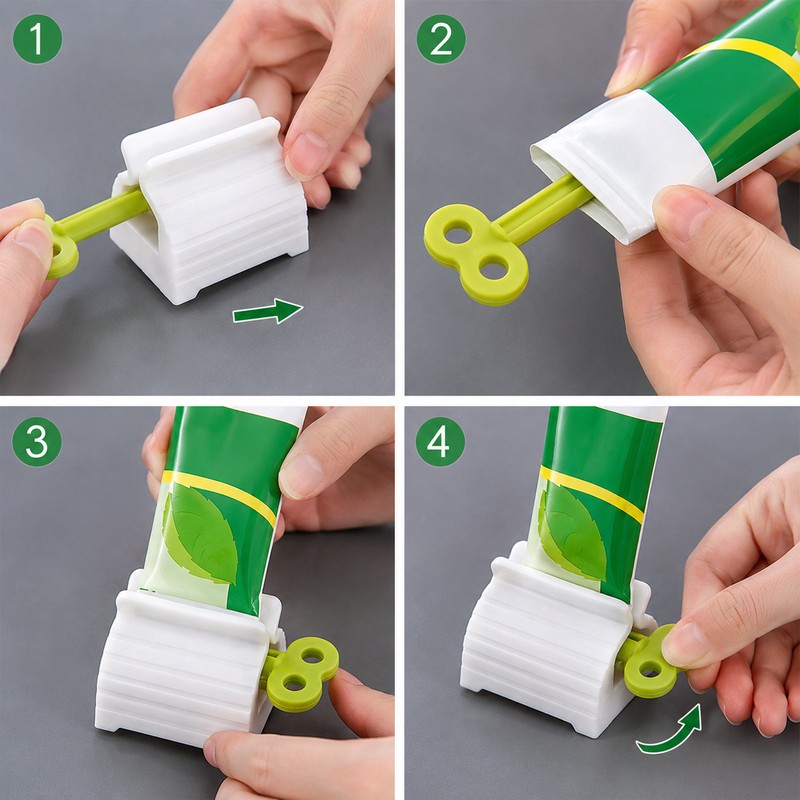 1

2

3

4