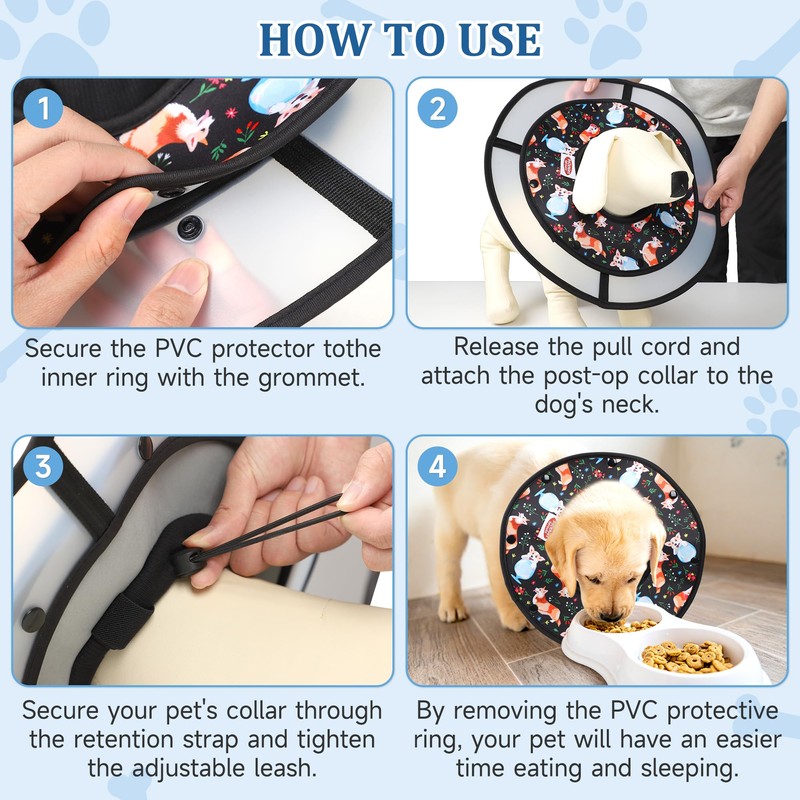 HOW TO USE

1

Secure the PVC protector tothe inner ring with the grommet.

2

Release the pull cord and attach the post-op collar to the dog's neck.

3

Secure your pet's collar through the retention strap and tighten the adjustable leash.

4

By removing the PVC protective ring, your pet will have an easier time eating and sleeping.