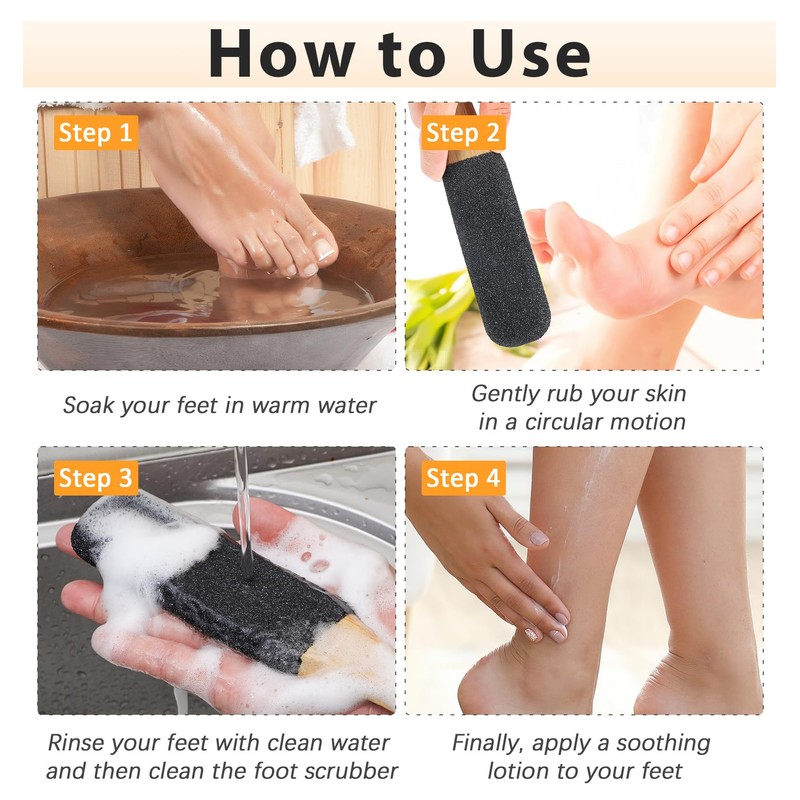 How to Use

Step 1

Soak your feet in warm water

Step 2

Gently rub your skin in a circular motion

Step 3

Rinse your feet with clean water and then clean the foot scrubber

Step 4

Finally, apply a soothing lotion to your feet