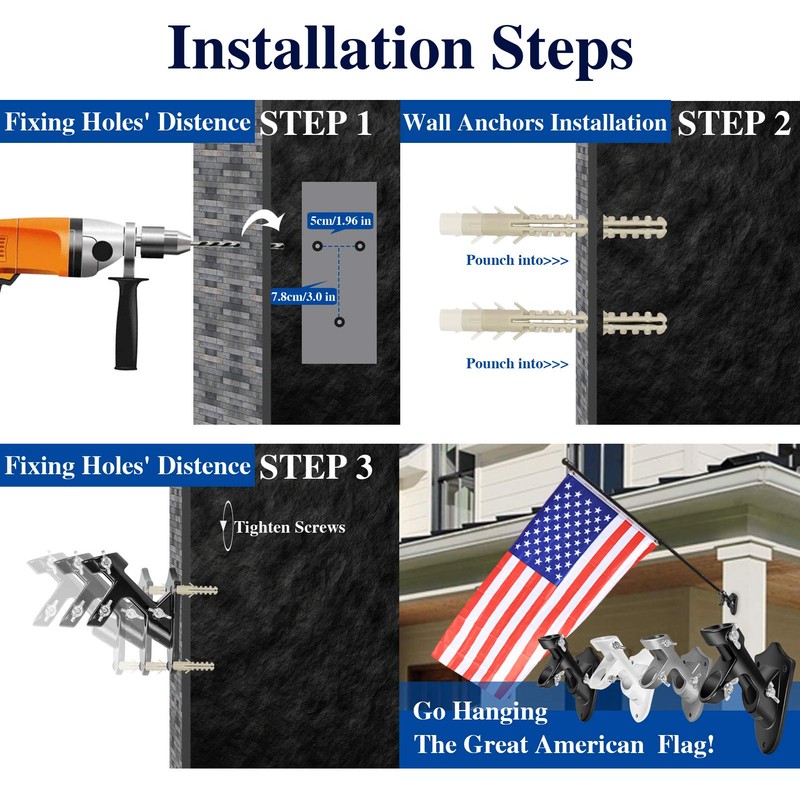 Installation Steps

Fixing Holes' Distence STEP 1

5cm/1.96 in

7.8cm/3.0 in

Wall Anchors Installation STEP 2

Pounch into>>>

Pounch into>>>

Fixing Holes' Distence STEP 3

Tighten Screws

Go Hanging
The Great American Flag!