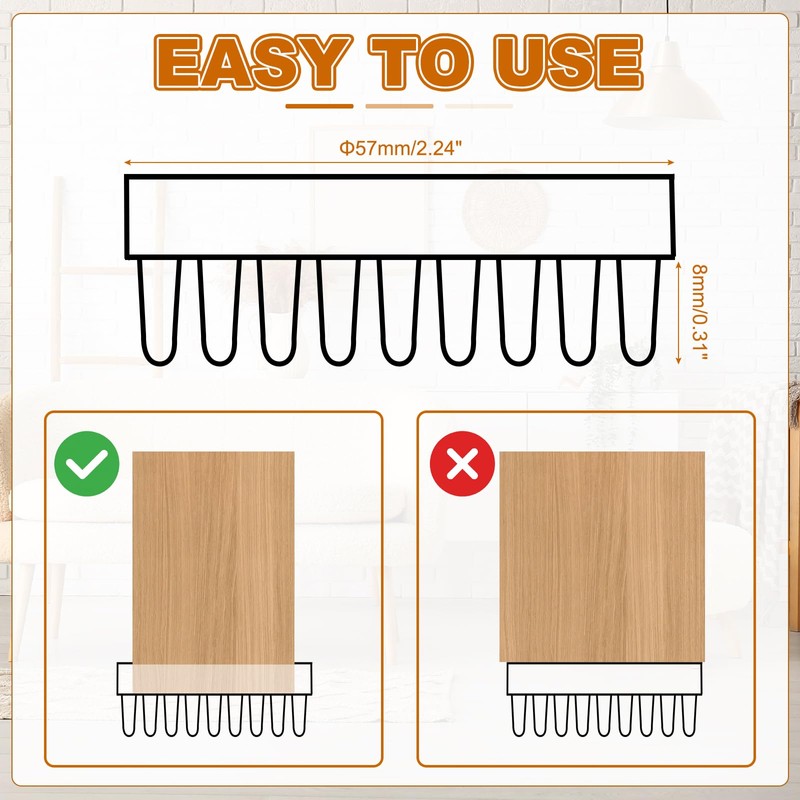 EASY TO USE

Φ57mm/2.24"

8mm/0.31"