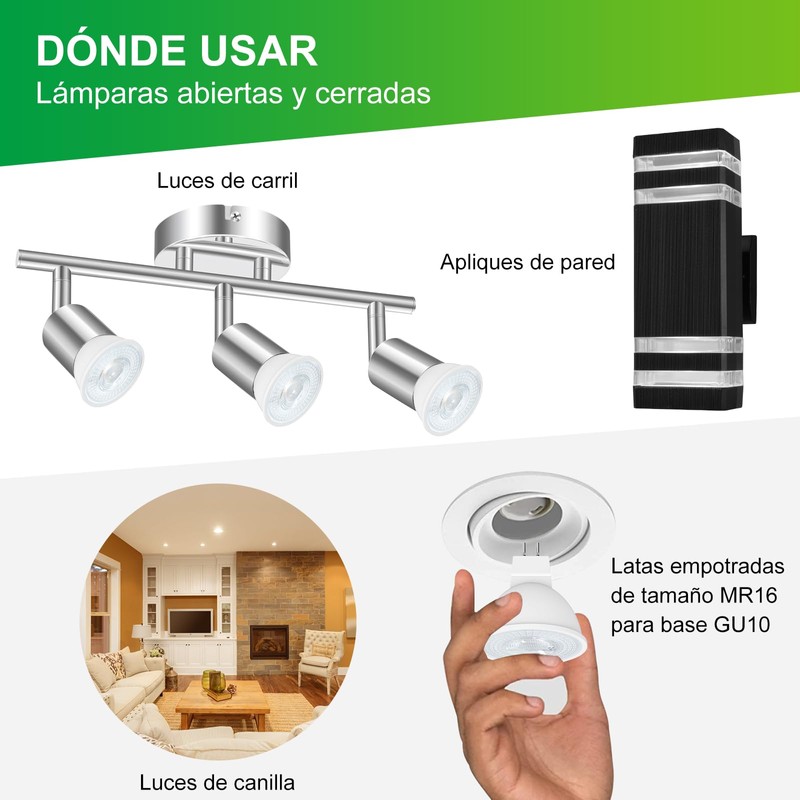 DÓNDE USAR
Lámparas abiertas y cerradas

Luces de carril

Apliques de pared

Latas empotradas de tamaño MR16 para base GU10

Luces de canilla