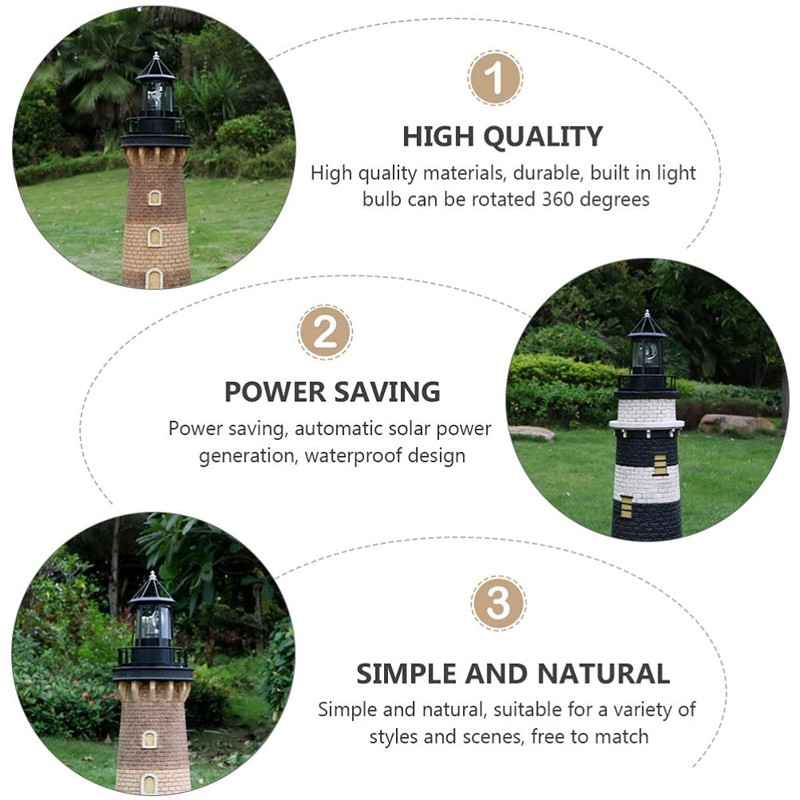 1

HIGH QUALITY

High quality materials, durable, built in light bulb can be rotated 360 degrees

2

POWER SAVING

Power saving, automatic solar power generation, waterproof design

3

SIMPLE AND NATURAL

Simple and natural, suitable for a variety of styles and scenes, free to match