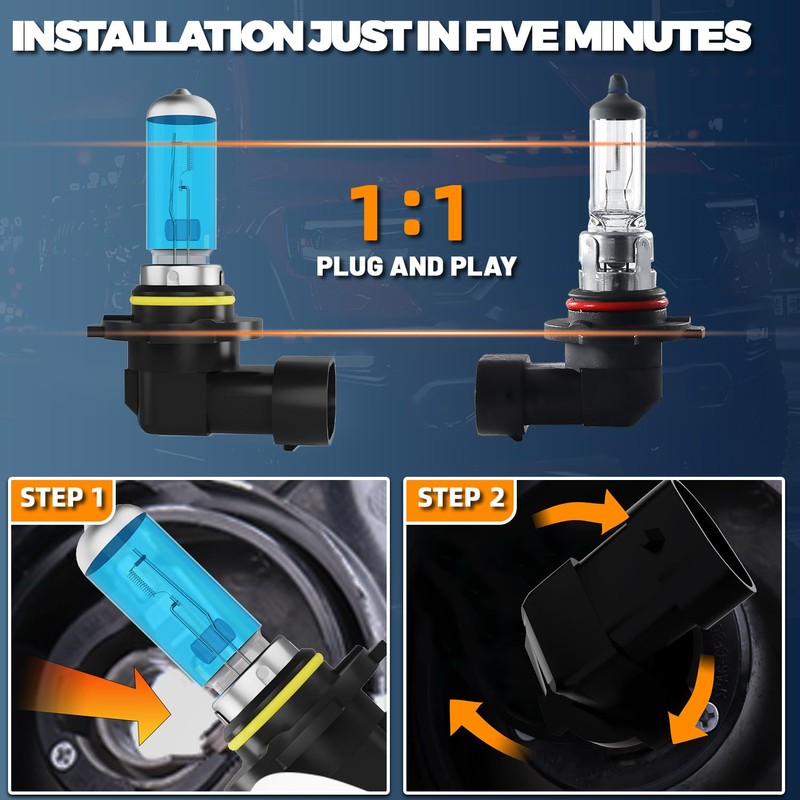 INSTALLATION JUST IN FIVE MINUTES

1:1
PLUG AND PLAY

STEP 1

STEP 2