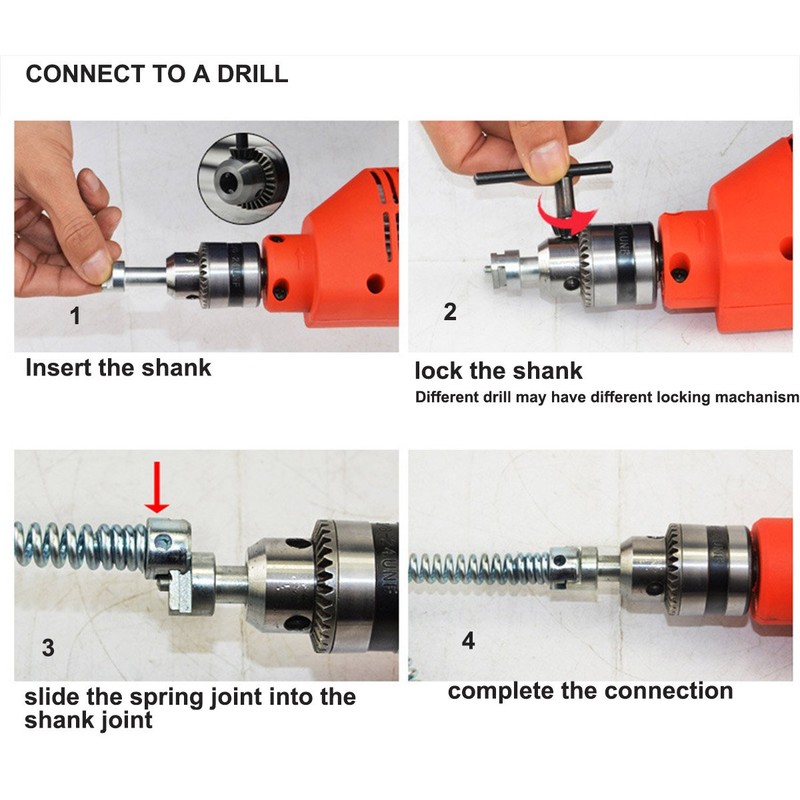 CONNECT TO A DRILL

1

Insert the shank

2

lock the shank

Different drill may have different locking machanism

3

slide the spring joint into the shank joint

4

complete the connection