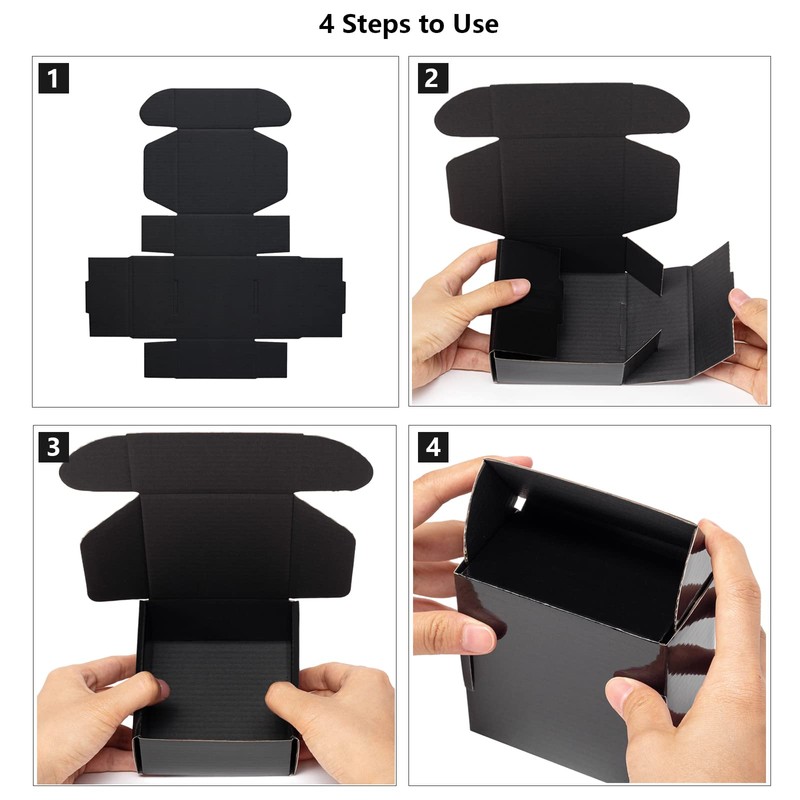 4 Steps to Use

1

2

3

4