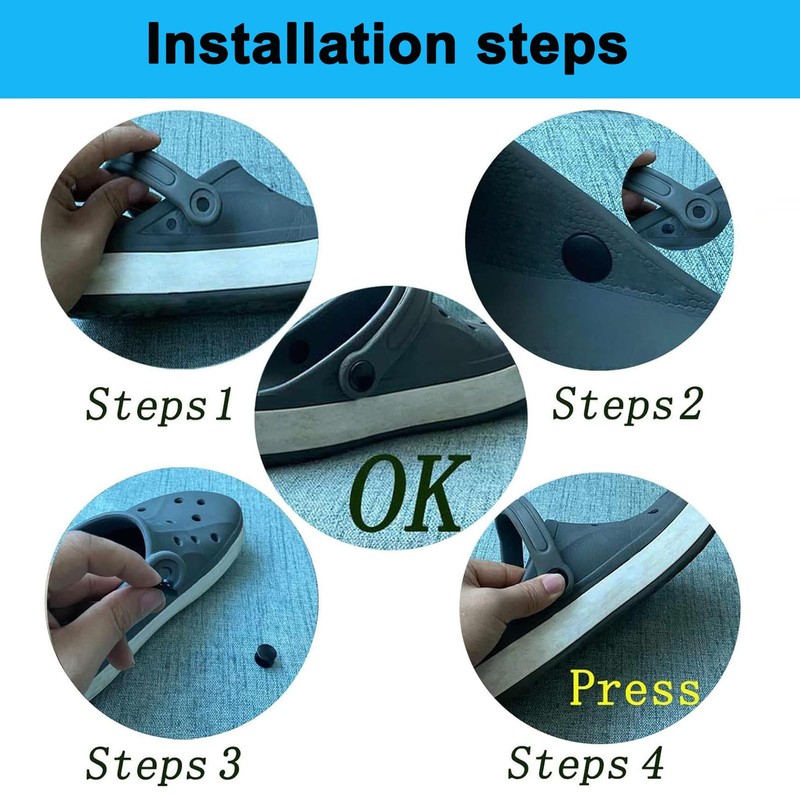 Installation steps

Steps1

Steps2

OK

Steps 3

Press

Steps 4