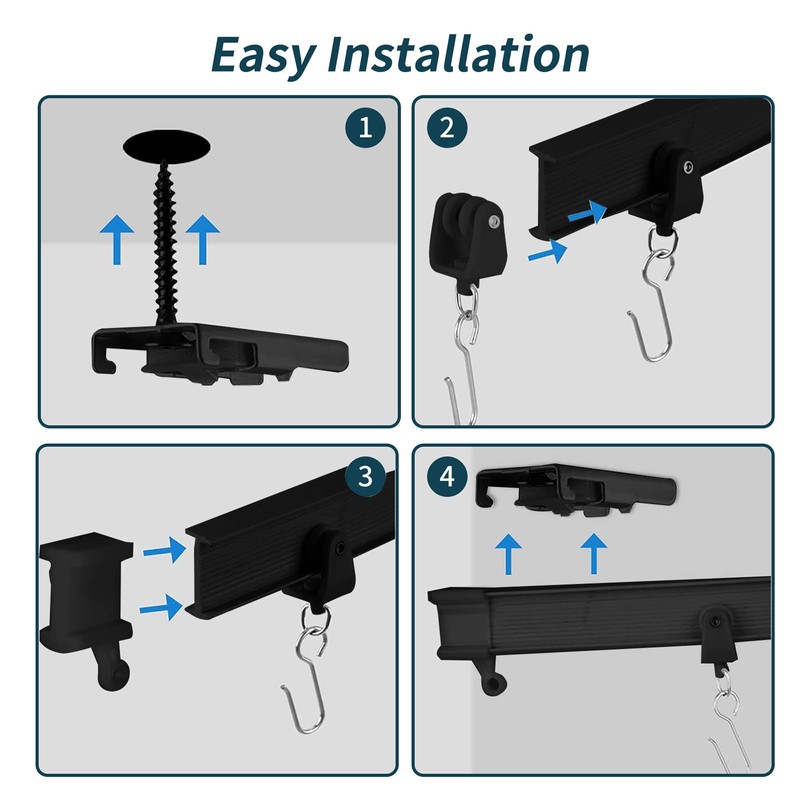 Easy Installation

1

2

3

4