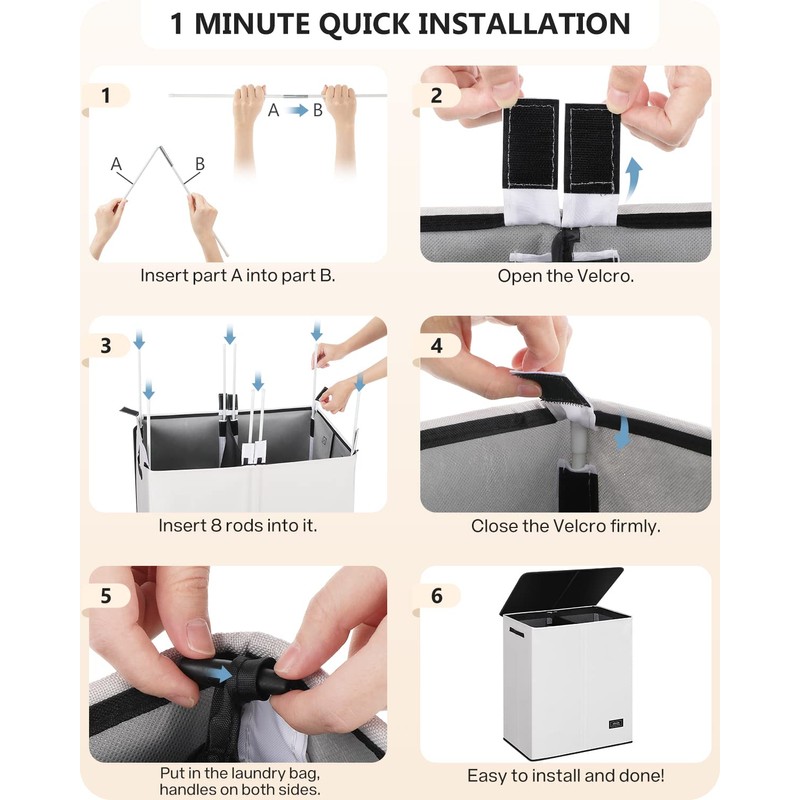 1 MINUTE QUICK INSTALLATION

1

A → B

A

B

Insert part A into part B.

2

Open the Velcro.

3

Insert 8 rods into it.

4

Close the Velcro firmly.

5

Put in the laundry bag, handles on both sides.

6

Easy to install and done!