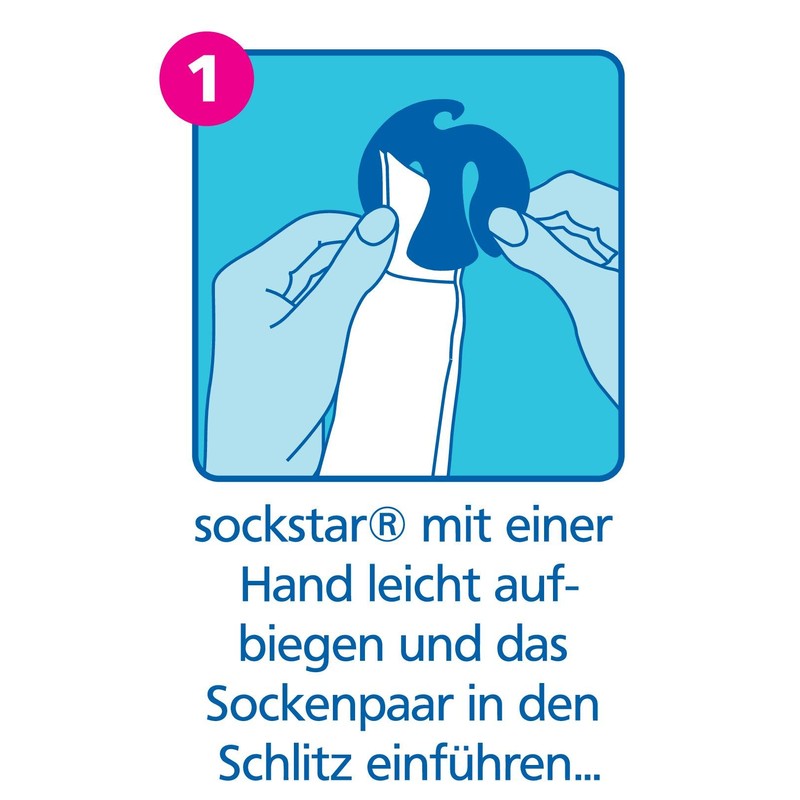 1

sockstar® mit einer Hand leicht aufbiegen und das Sockenpaar in den Schlitz einführen...