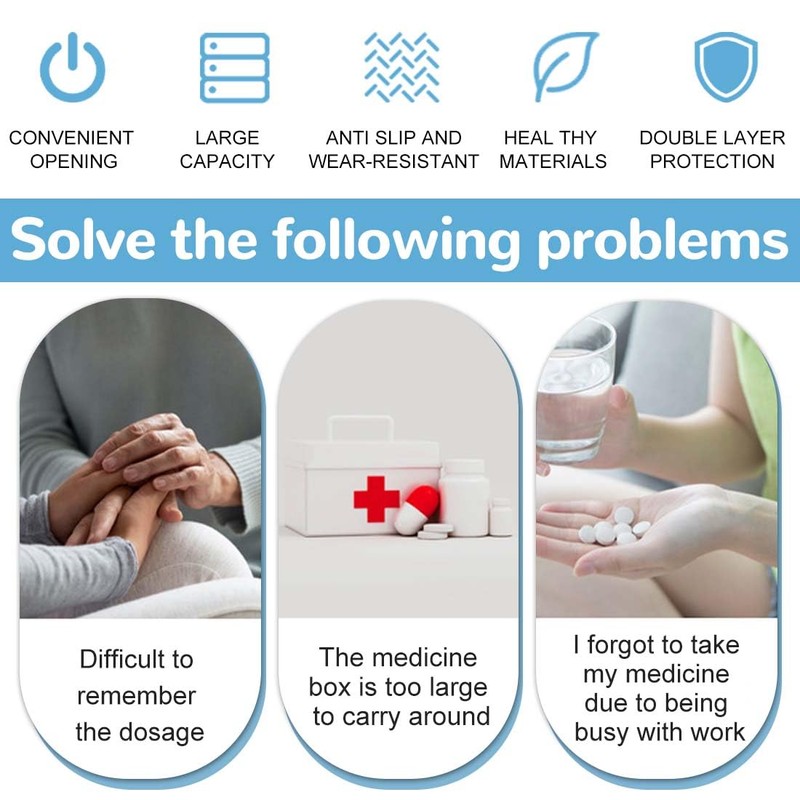 CONVENIENT OPENING

LARGE CAPACITY

ANTI SLIP AND WEAR-RESISTANT

HEAL THY MATERIALS

DOUBLE LAYER PROTECTION

Solve the following problems

Difficult to remember the dosage

The medicine box is too large to carry around

I forgot to take my medicine due to being busy with work