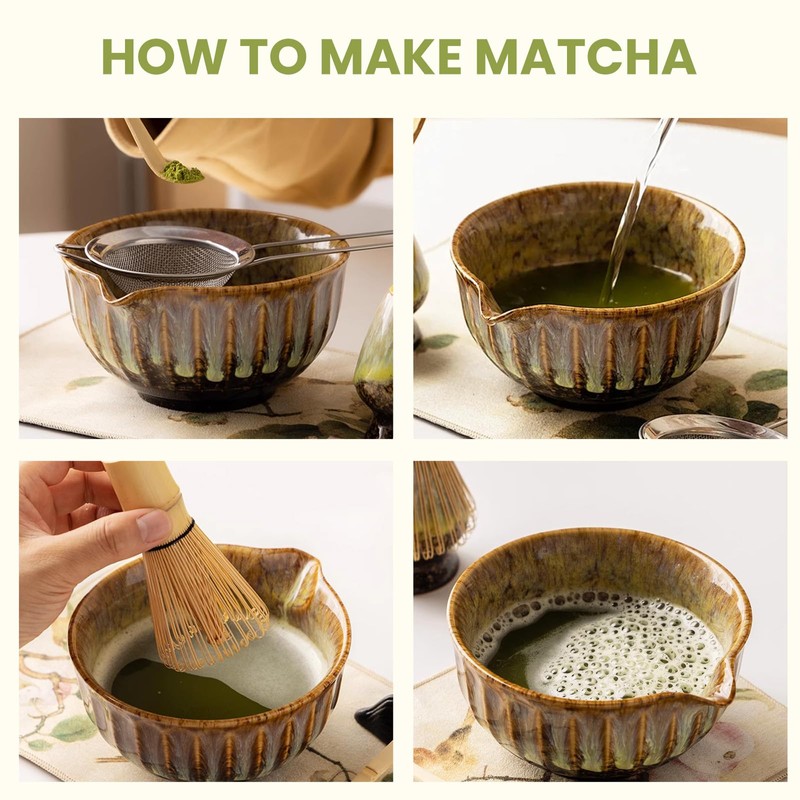 HOW TO MAKE MATCHA