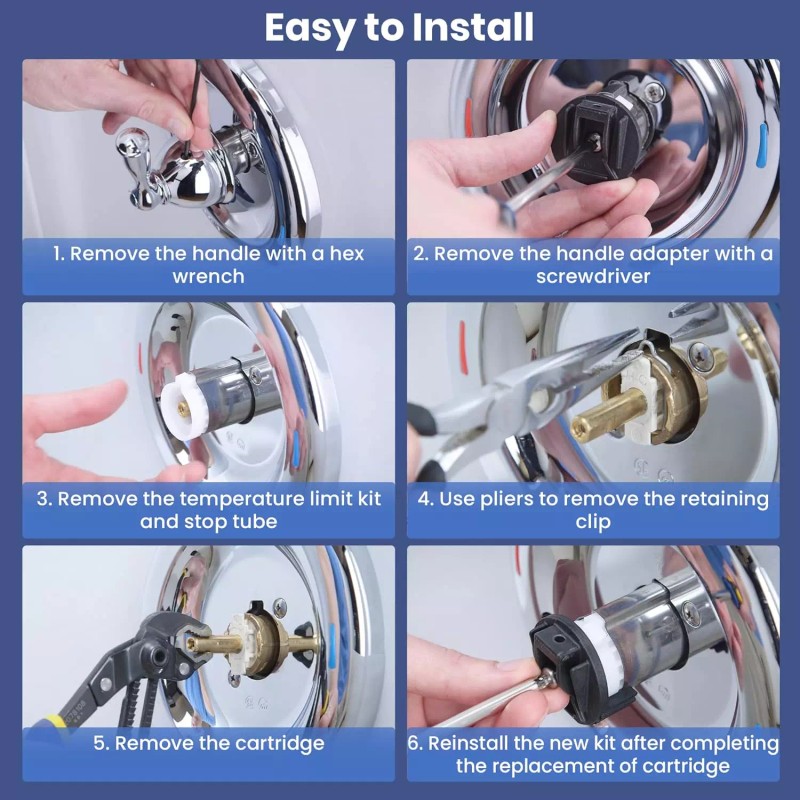 Easy to Install

1. Remove the handle with a hex wrench

2. Remove the handle adapter with a screwdriver

3. Remove the temperature limit kit and stop tube

4. Use pliers to remove the retaining clip

5. Remove the cartridge

6. Reinstall the new kit after completing the replacement of cartridge