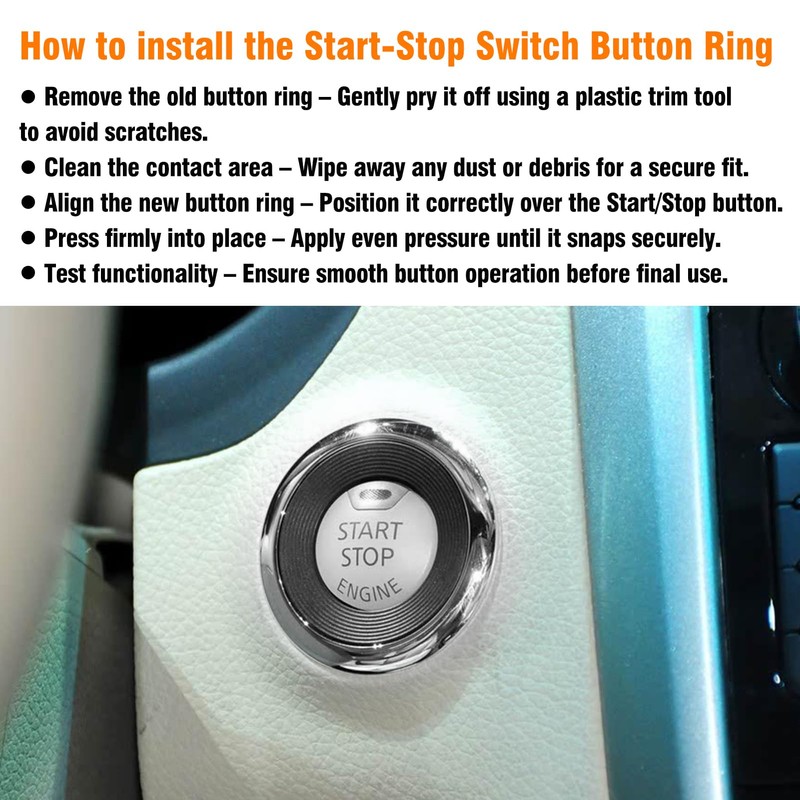 How to install the Start-Stop Switch Button Ring

● Remove the old button ring – Gently pry it off using a plastic trim tool to avoid scratches.
● Clean the contact area – Wipe away any dust or debris for a secure fit.
● Align the new button ring – Position it correctly over the Start/Stop button.
● Press firmly into place – Apply even pressure until it snaps securely.
● Test functionality – Ensure smooth button operation before final use.

START
STOP
ENGINE