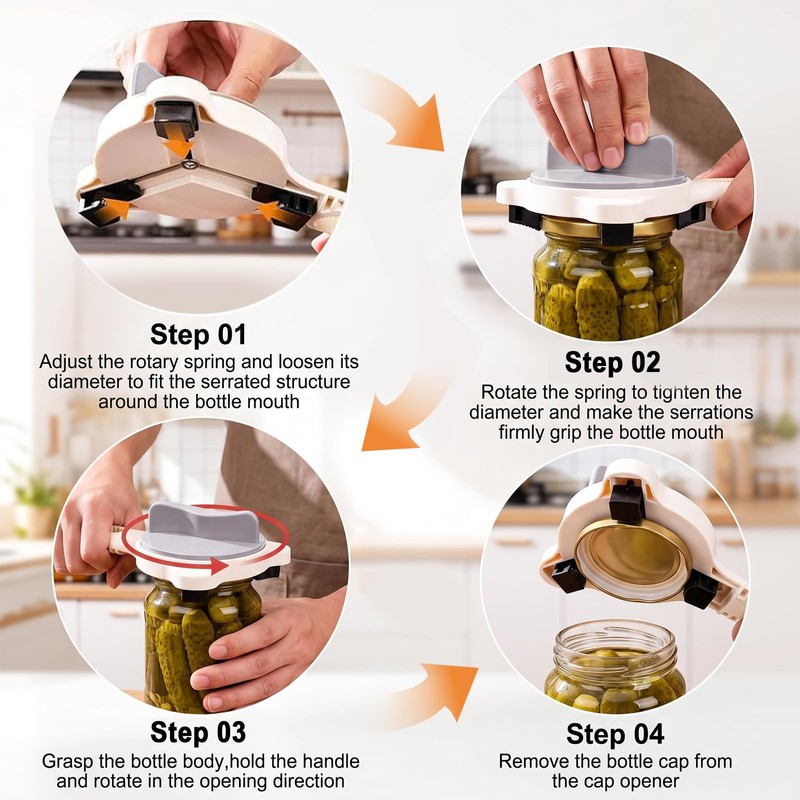 Step 01
Adjust the rotary spring and loosen its diameter to fit the serrated structure around the bottle mouth

Step 02
Rotate the spring to tighten the diameter and make the serrations firmly grip the bottle mouth

Step 03
Grasp the bottle body,hold the handle and rotate in the opening direction

Step 04
Remove the bottle cap from the cap opener