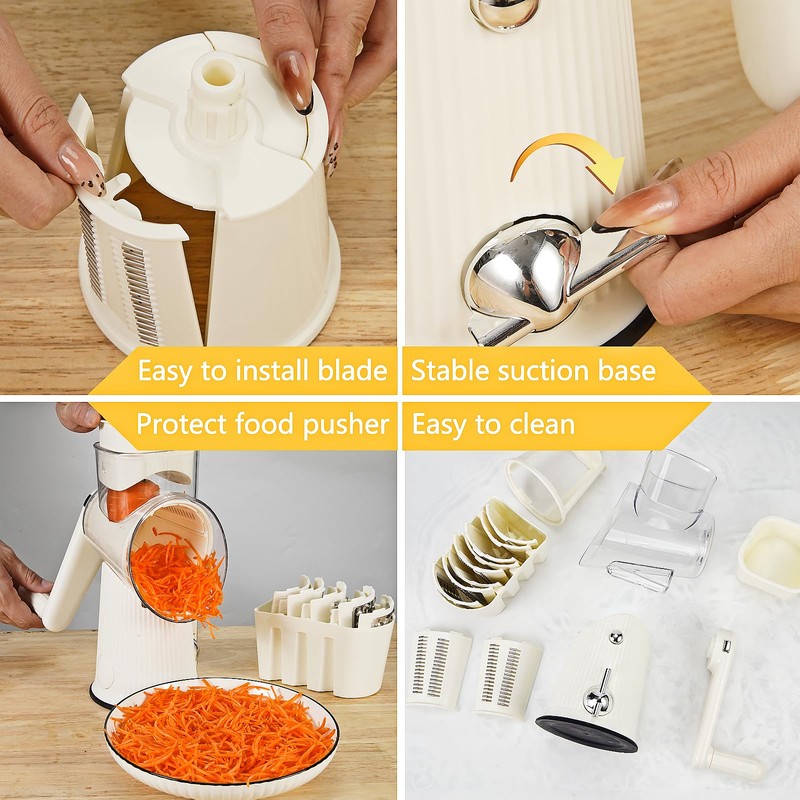 Easy to install blade

Stable suction base

Protect food pusher

Easy to clean