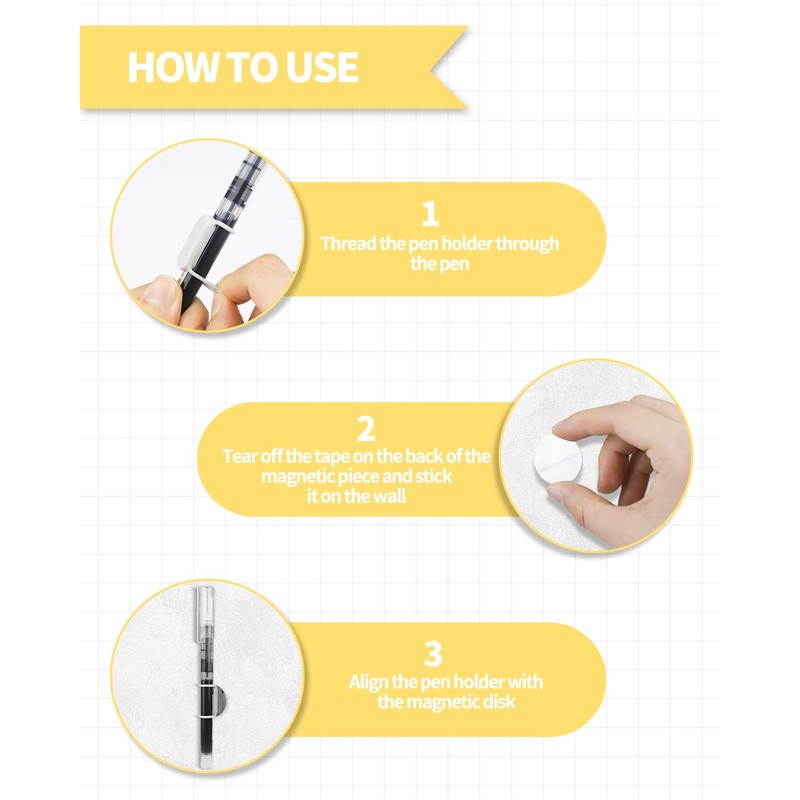 HOW TO USE

1
Thread the pen holder through the pen

2
Tear off the tape on the back of the magnetic piece and stick it on the wall

3
Align the pen holder with the magnetic disk