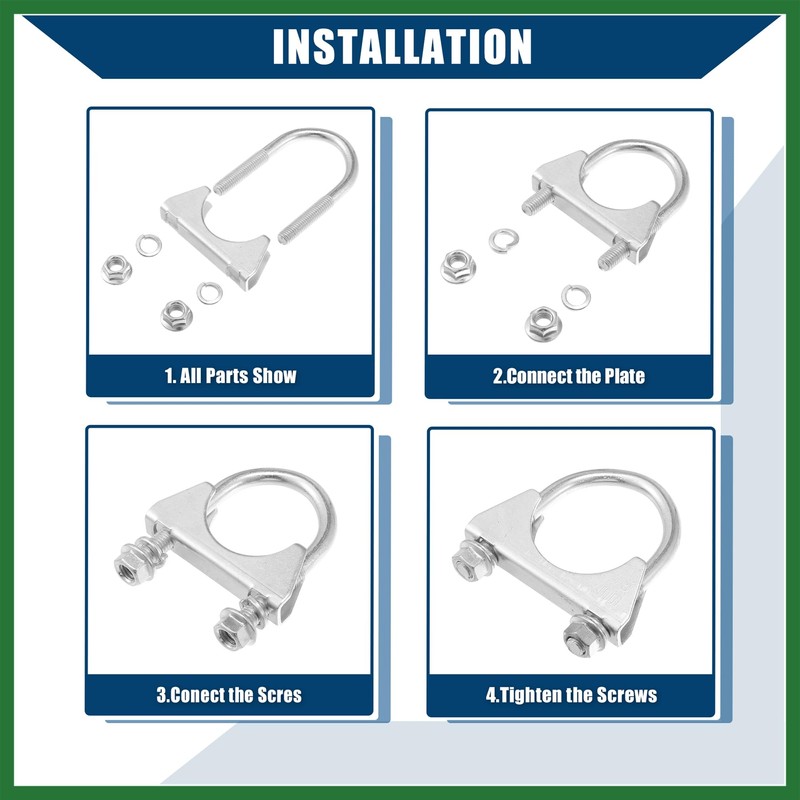 INSTALLATION

1. All Parts Show

2.Connect the Plate

3.Conect the Scres

4.Tighten the Screws