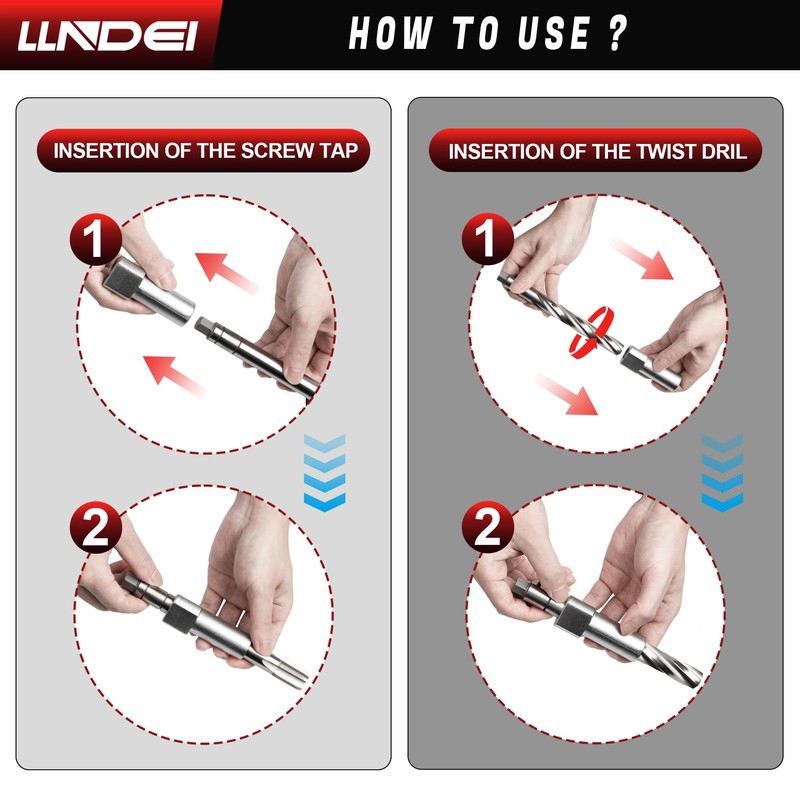 LLNDEI

HOW TO USE ?

INSERTION OF THE SCREW TAP

1

2

INSERTION OF THE TWIST DRIL

1

2