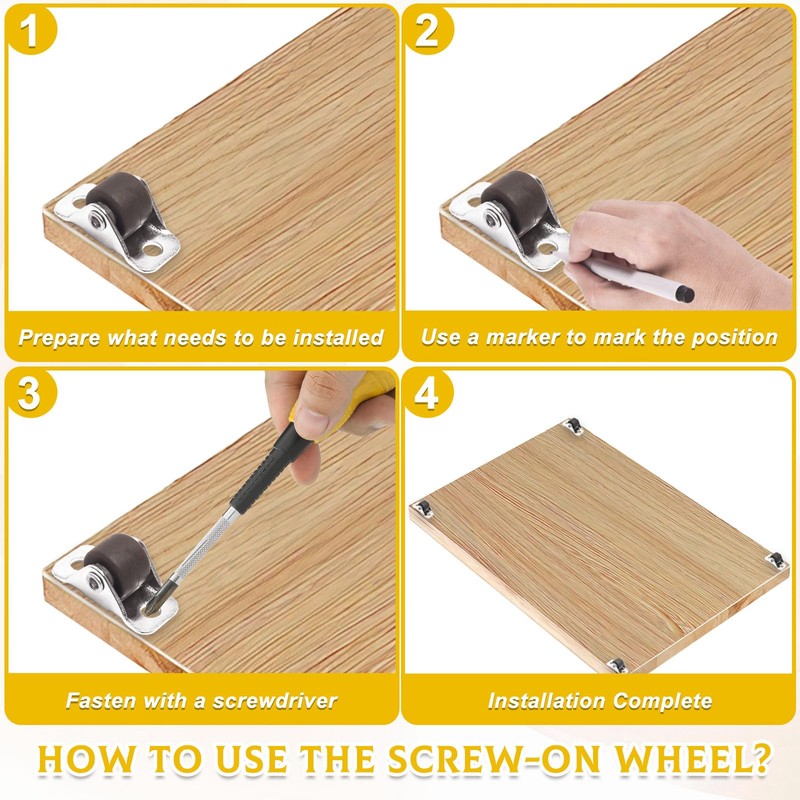 1

Prepare what needs to be installed

2

Use a marker to mark the position

3

Fasten with a screwdriver

4

Installation Complete

HOW TO USE THE SCREW-ON WHEEL?