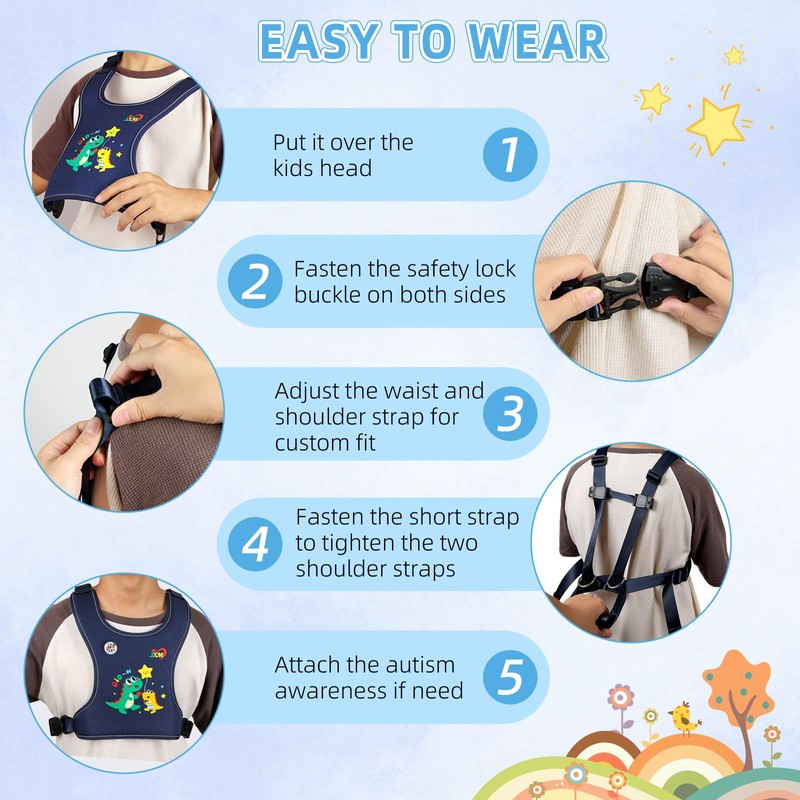 EASY TO WEAR

Put it over the kids head

1

2

Fasten the safety lock buckle on both sides

Adjust the waist and shoulder strap for custom fit

3

4

Fasten the short strap to tighten the two shoulder straps

Attach the autism awareness if need

5