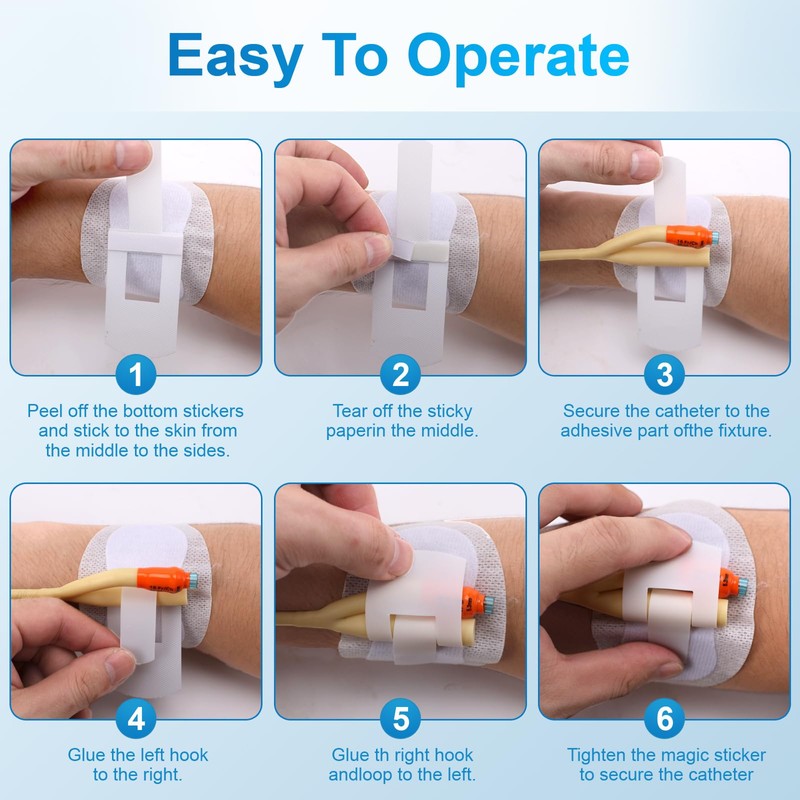 Easy To Operate

1
Peel off the bottom stickers and stick to the skin from the middle to the sides.

2
Tear off the sticky paperin the middle.

3
Secure the catheter to the adhesive part ofthe fixture.

4
Glue the left hook to the right.

5
Glue th right hook andloop to the left.

6
Tighten the magic sticker to secure the catheter