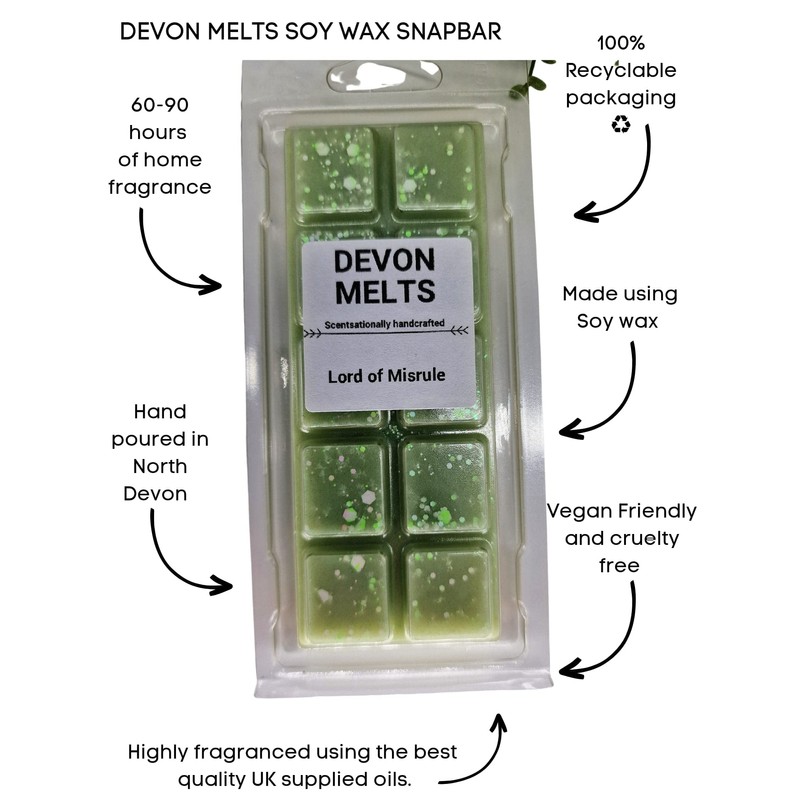 DEVON MELTS SOY WAX SNAPBAR

60-90 hours of home fragrance

100% Recyclable packaging
♻

DEVON MELTS
Scentsationally handcrafted
Lord of Misrule

Made using Soy wax

Hand poured in North Devon

Vegan Friendly and cruelty free

Highly fragranced using the best quality UK supplied oils.