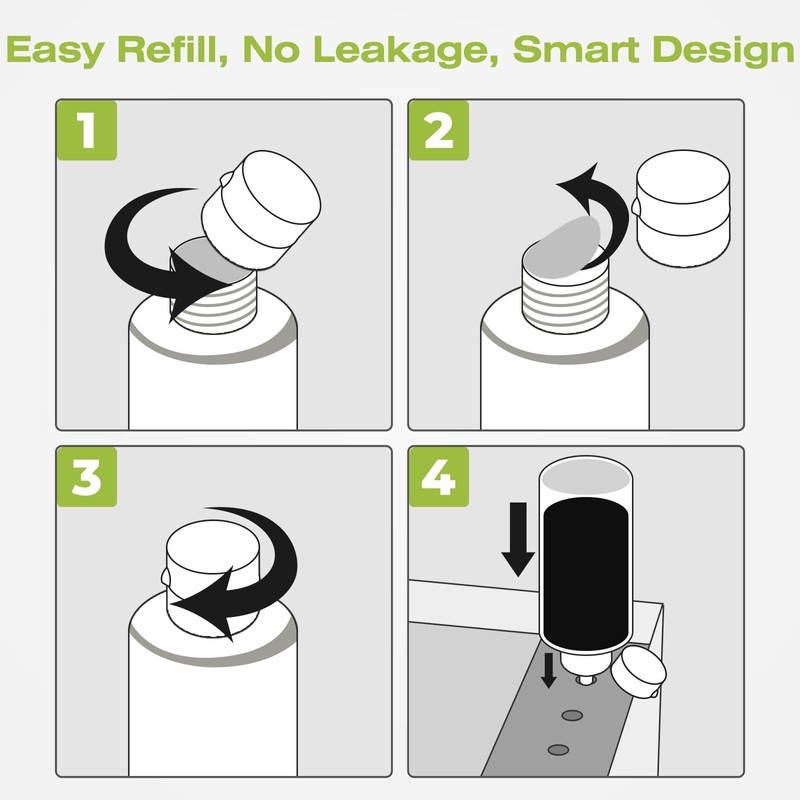 Easy Refill, No Leakage, Smart Design

1

2

3

4