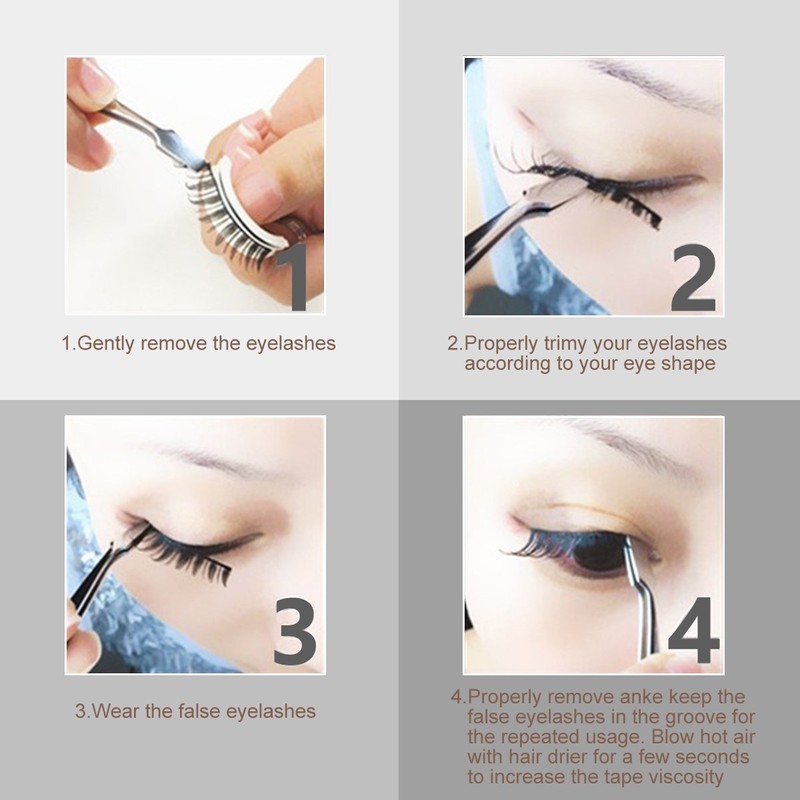 1

1.Gently remove the eyelashes

2

2.Properly trimy your eyelashes according to your eye shape

3

3.Wear the false eyelashes

4

4.Properly remove anke keep the false eyelashes in the groove for the repeated usage. Blow hot air with hair drier for a few seconds to increase the tape viscosity