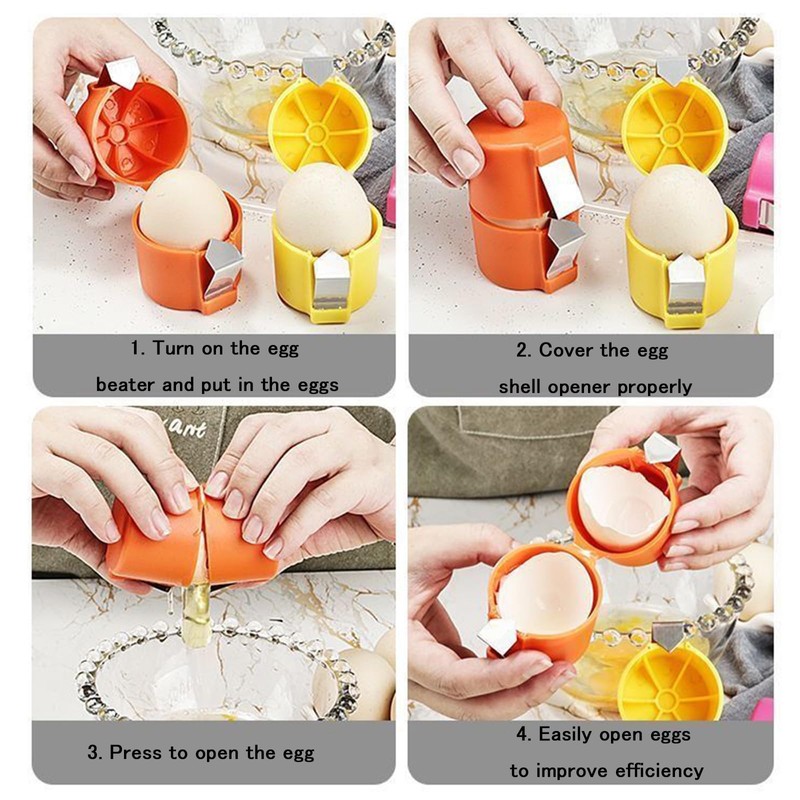 1. Turn on the egg beater and put in the eggs

2. Cover the egg shell opener properly

3. Press to open the egg

4. Easily open eggs to improve efficiency